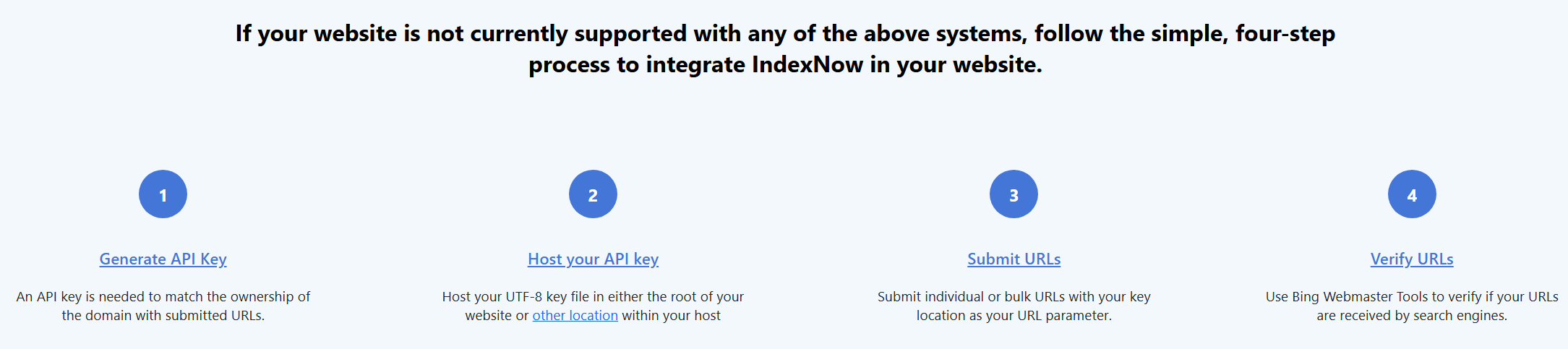 If your website is not currently supported with any of the above systems, follow the simple, four-step process to integrate IndexNow in your website.

1

Generate API Key

An API key is needed to match the ownership of the domain with submitted URLs.

2

Host your API key

Host your UTF-8 key file in either the root of your website or other location within your host

3

Submit URLs

Submit individual or bulk URLs with your key location as your URL parameter.

4

Verify URLs

Use Bing Webmaster Tools to verify if your URLs are received by search engines.